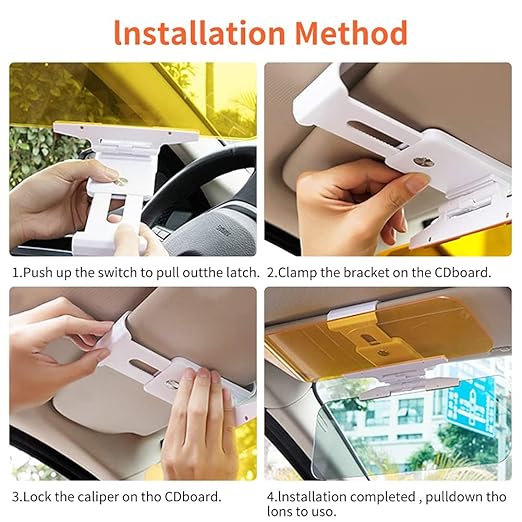 Installation Method

1.Push up the switch to pull outthe latch.

2.Clamp the bracket on the CDboard.

3.Lock the caliper on tho CDboard.

4.Installation completed , pulldown tho lons to uso.