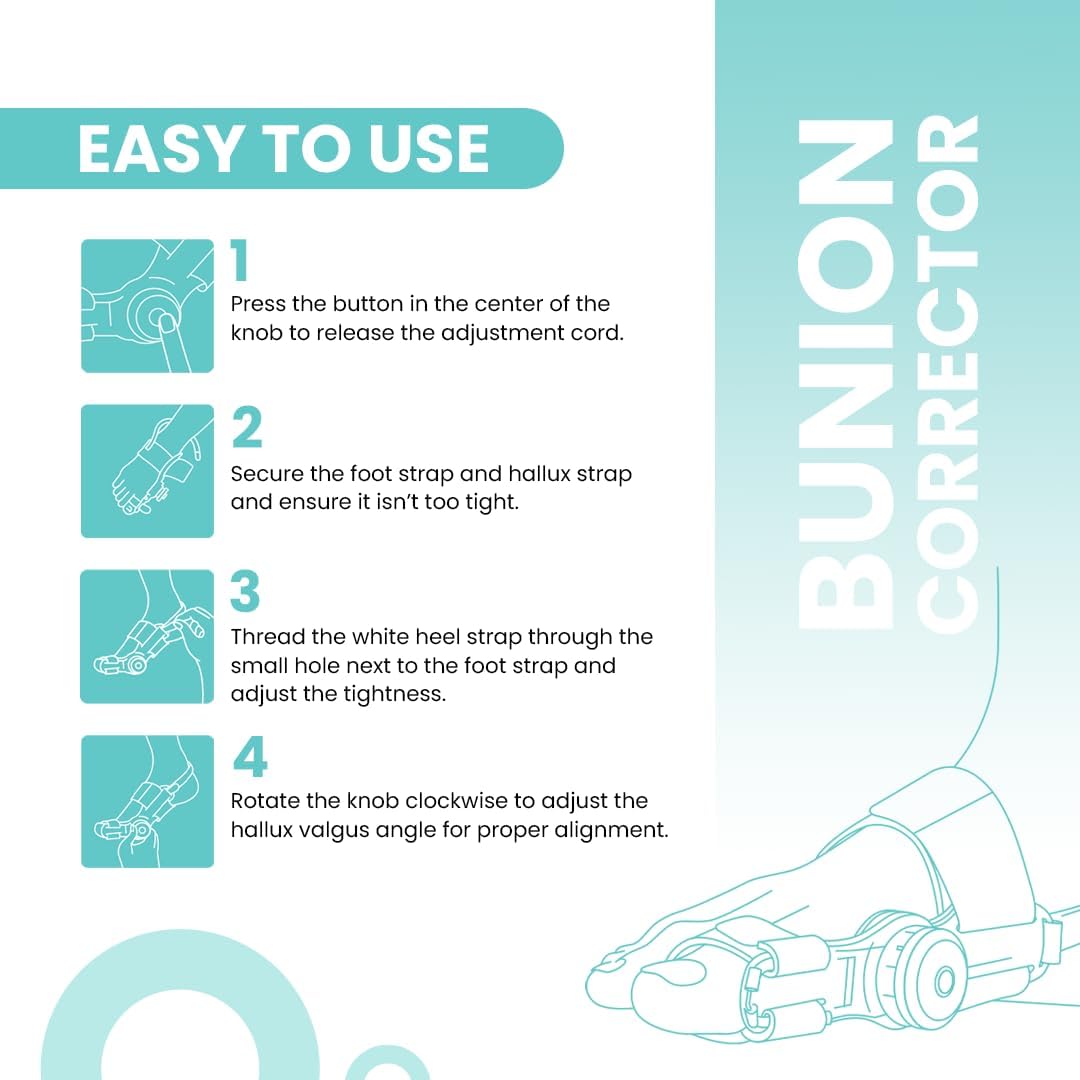 EASY TO USE

1
Press the button in the center of the knob to release the adjustment cord.

2
Secure the foot strap and hallux strap and ensure it isn't too tight.

3
Thread the white heel strap through the small hole next to the foot strap and adjust the tightness.

4
Rotate the knob clockwise to adjust the hallux valgus angle for proper alignment.

BUNION CORRECTOR