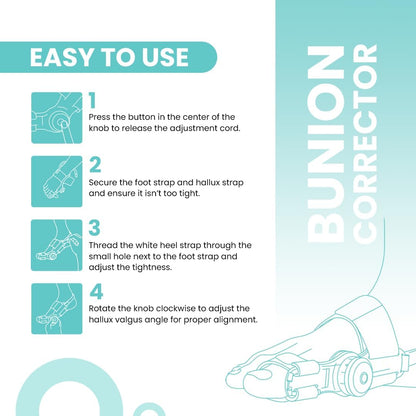 EASY TO USE

1
Press the button in the center of the knob to release the adjustment cord.

2
Secure the foot strap and hallux strap and ensure it isn't too tight.

3
Thread the white heel strap through the small hole next to the foot strap and adjust the tightness.

4
Rotate the knob clockwise to adjust the hallux valgus angle for proper alignment.

BUNION CORRECTOR